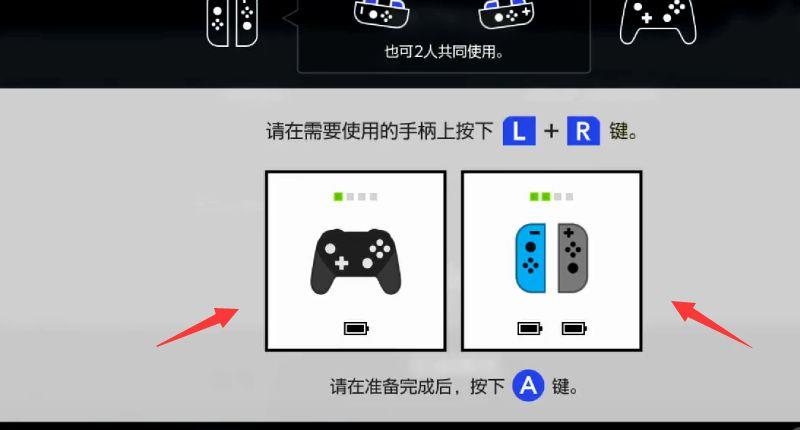 也可2人共同使用。

请在需要使用的手柄上按下 L + R 键。

请在准备完成后，按下 A 键。