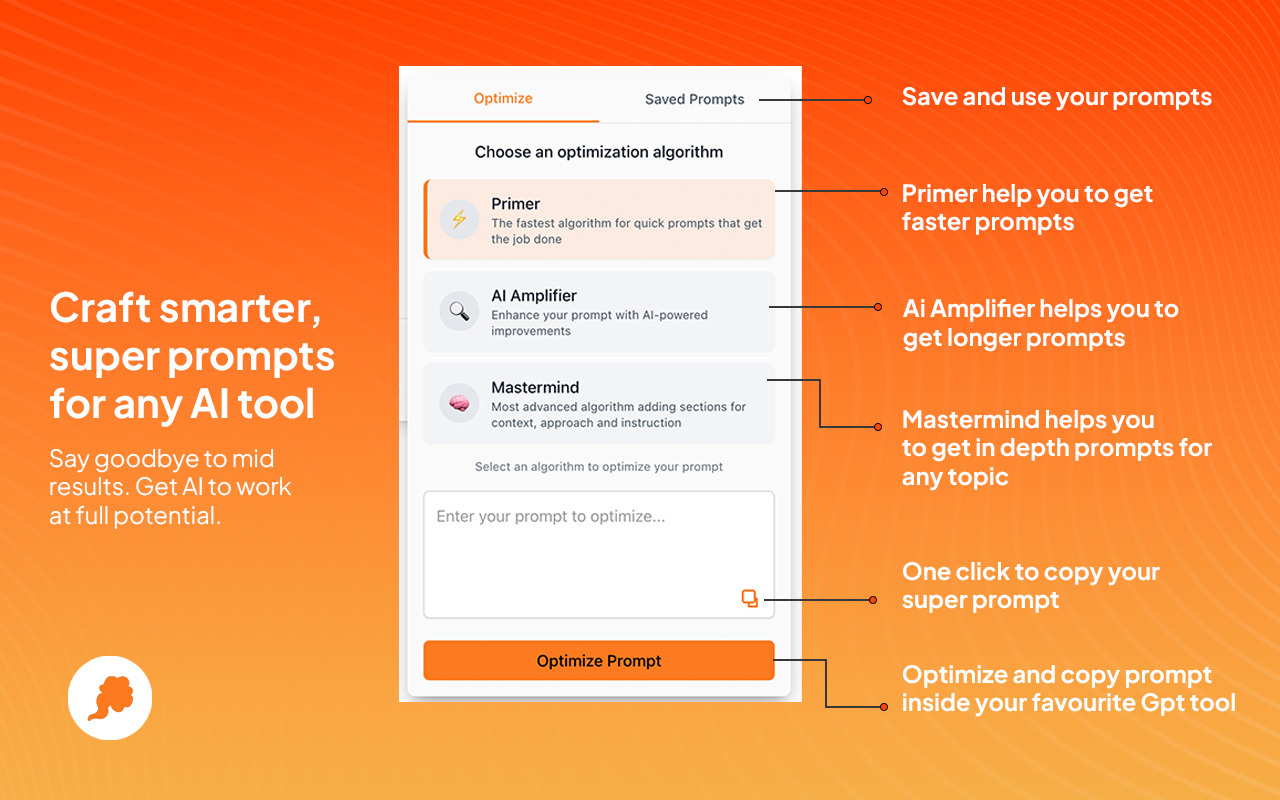 Craft smarter, super prompts for any AI tool

Say goodbye to mid results. Get AI to work at full potential.

Optimize

Saved Prompts

Choose an optimization algorithm

Primer
The fastest algorithm for quick prompts that get the job done

AI Amplifier
Enhance your prompt with AI-powered improvements

Mastermind
Most advanced algorithm adding sections for context, approach and instruction

Select an algorithm to optimize your prompt

Enter your prompt to optimize...

Optimize Prompt

Save and use your prompts

Primer help you to get faster prompts

Ai Amplifier helps you to get longer prompts

Mastermind helps you to get in depth prompts for any topic

One click to copy your super prompt

Optimize and copy prompt inside your favourite Gpt tool