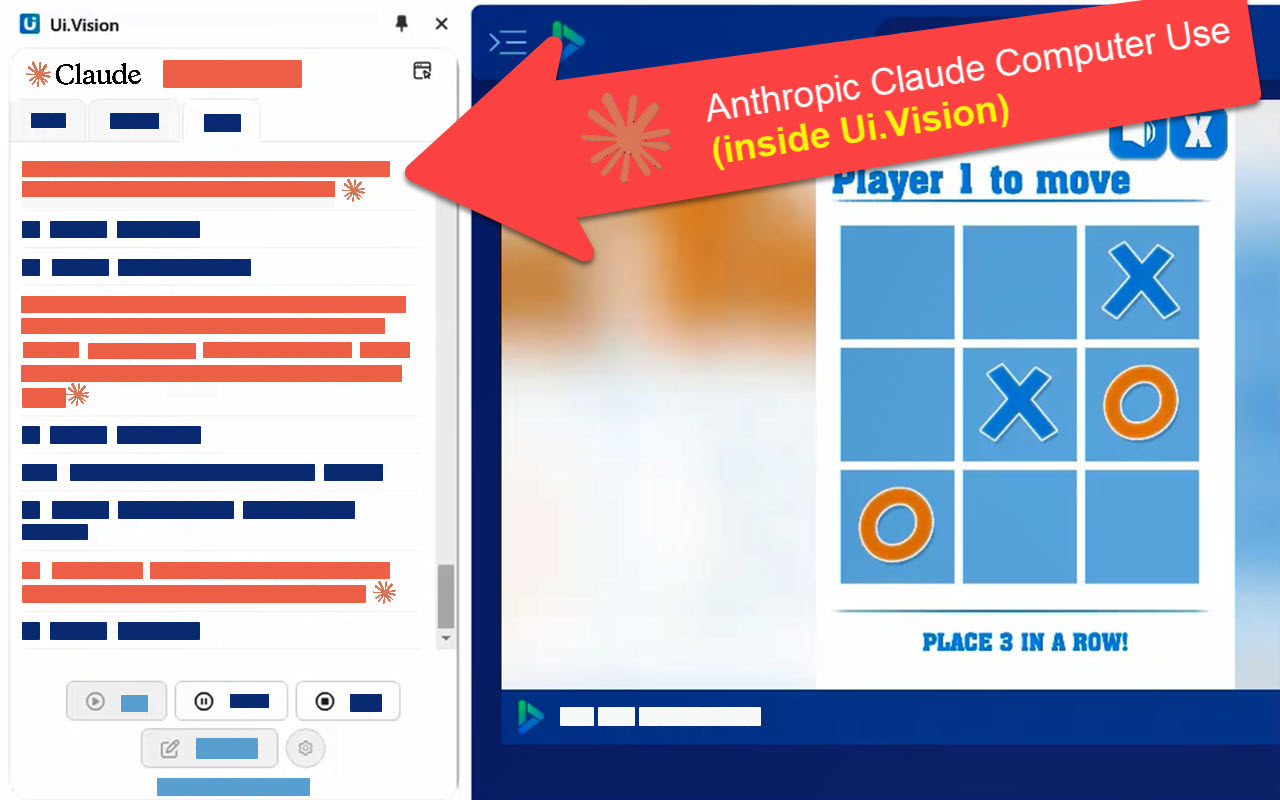 Ui.Vision

Claude

Anthropic Claude Computer Use
(inside Ui.Vision)

Player 1 to move

X
X O
O

PLACE 3 IN A ROW!